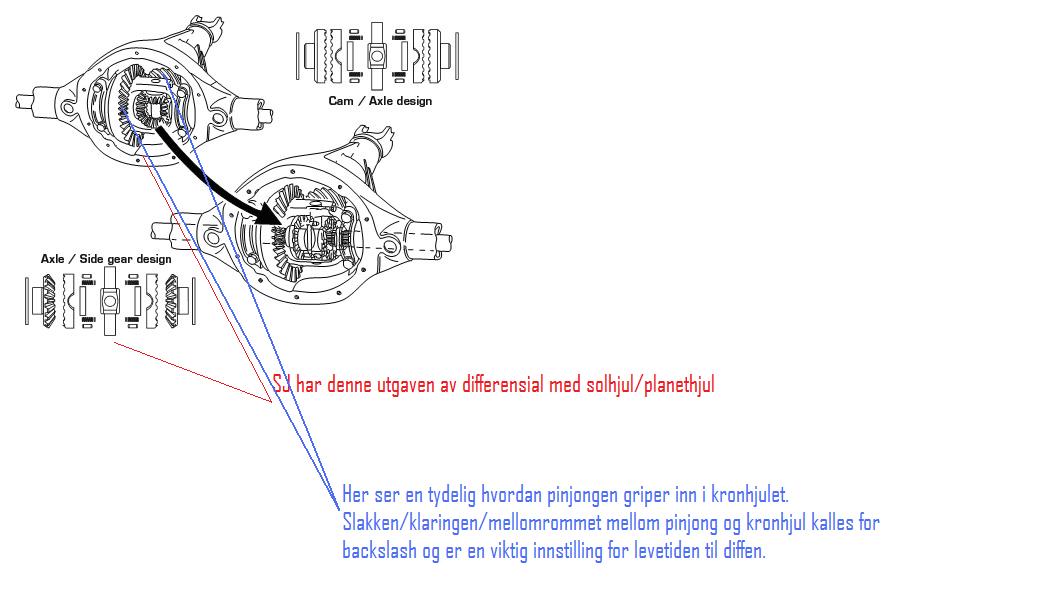 Cam / Axle design

Axle / Side gear design

SJ har denne utgaven av differensial med solhjul/planethjul

Her ser en tydelig hvordan pinjongen griper inn i kronhjulet.
Slakken/klaringen/mellomrommet mellom pinjong og kronhjul kalles for backslash og er en viktig innstilling for levetiden til diffen.